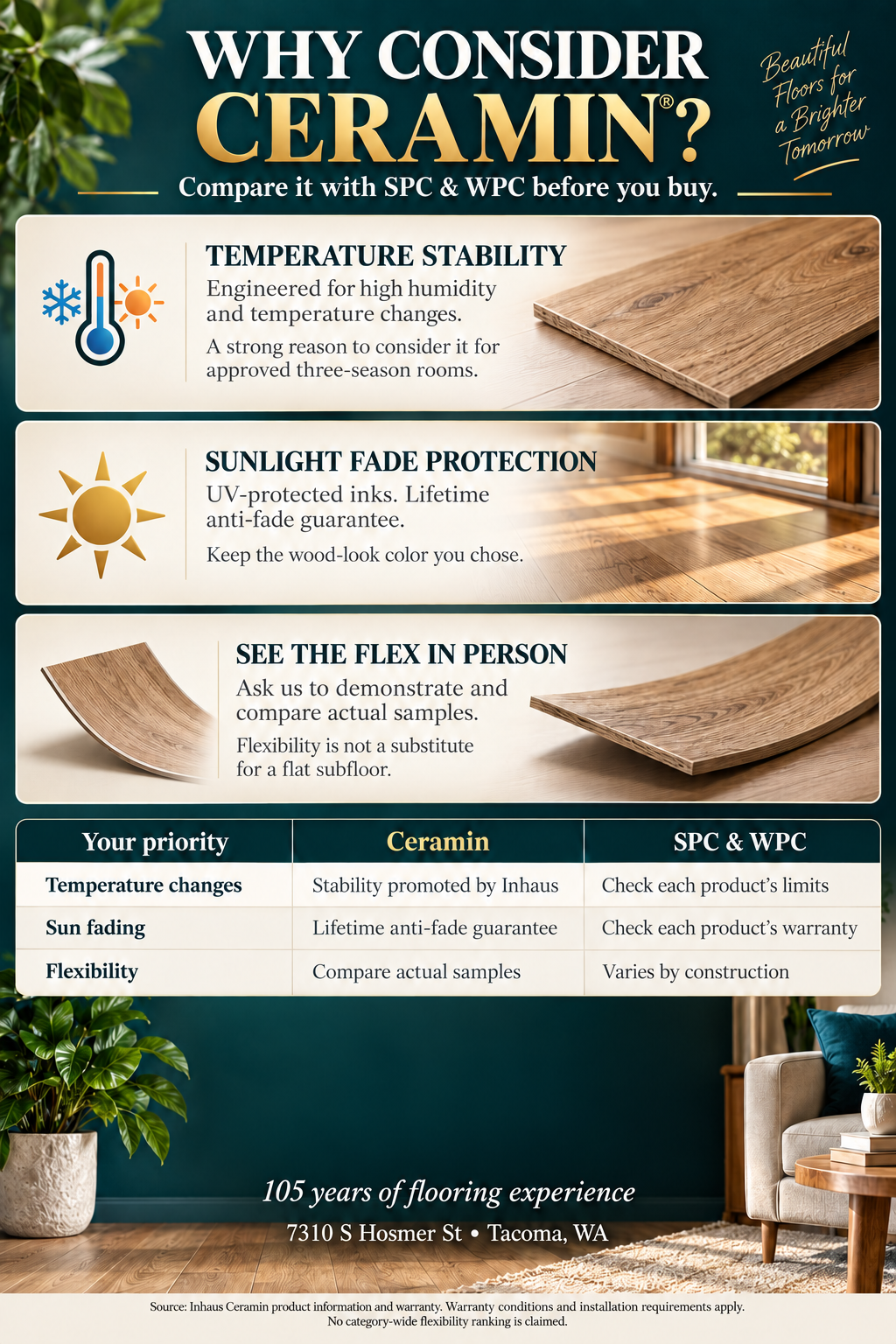 WHY CONSIDER CERAMIN®?

Beautiful Floors for a Brighter Tomorrow

Compare it with SPC & WPC before you buy.

TEMPERATURE STABILITY

Engineered for high humidity and temperature changes.

A strong reason to consider it for approved three-season rooms.

SUNLIGHT FADE PROTECTION

UV-protected inks. Lifetime anti-fade guarantee.

Keep the wood-look color you chose.

SEE THE FLEX IN PERSON

Ask us to demonstrate and compare actual samples.

Flexibility is not a substitute for a flat subfloor.

| Your priority | Ceramin | SPC & WPC |
|---|---|---|
| Temperature changes | Stability promoted by Inhaus | Check each product's limits |
| Sun fading | Lifetime anti-fade guarantee | Check each product's warranty |
| Flexibility | Compare actual samples | Varies by construction |

105 years of flooring experience

7310 S Hosmer St • Tacoma, WA

Source: Inhaus Ceramin product information and warranty. Warranty conditions and installation requirements apply. No category-wide flexibility ranking is claimed.